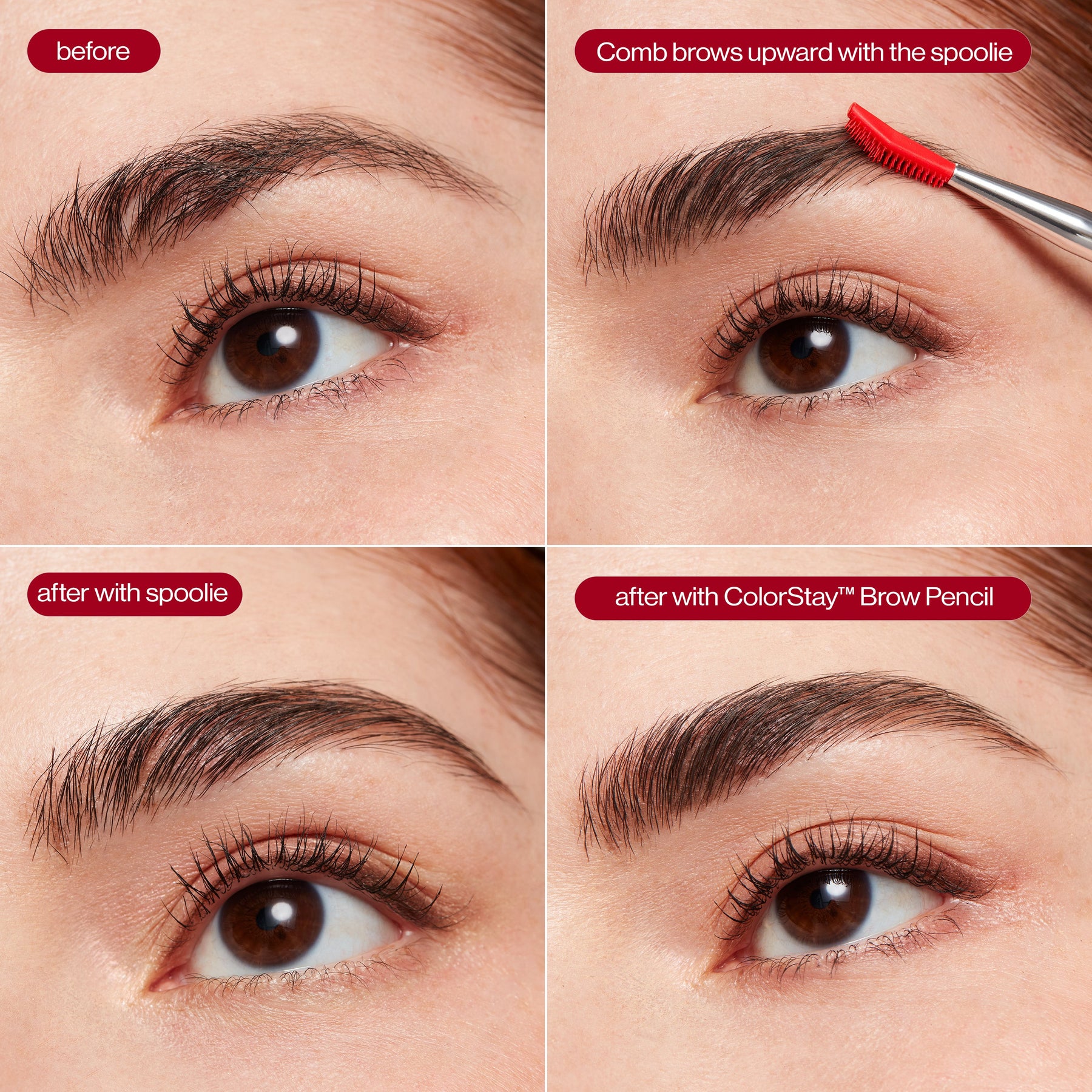 before

Comb brows upward with the spoolie

after with spoolie

after with ColorStay™ Brow Pencil